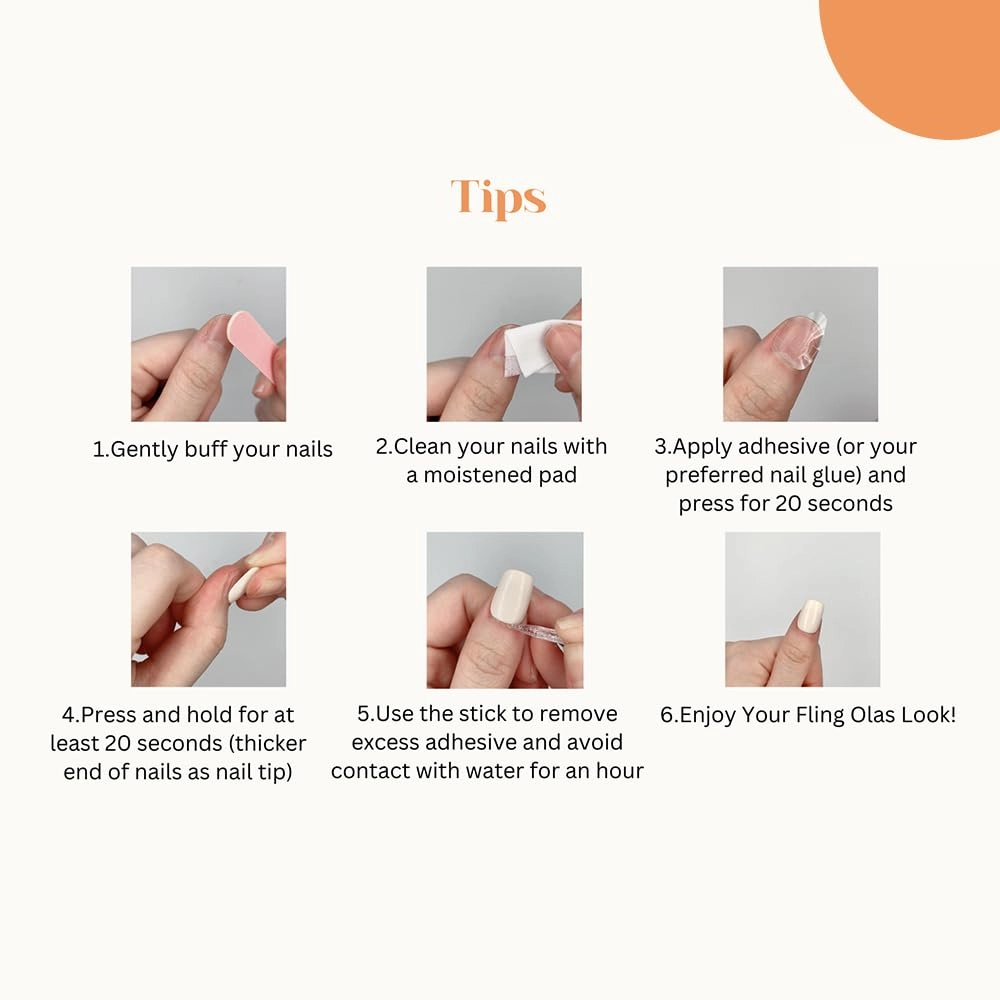 Tips

1.Gently buff your nails

2.Clean your nails with a moistened pad

3.Apply adhesive (or your preferred nail glue) and press for 20 seconds

4.Press and hold for at least 20 seconds (thicker end of nails as nail tip)

5.Use the stick to remove excess adhesive and avoid contact with water for an hour

6.Enjoy Your Fling Olas Look!