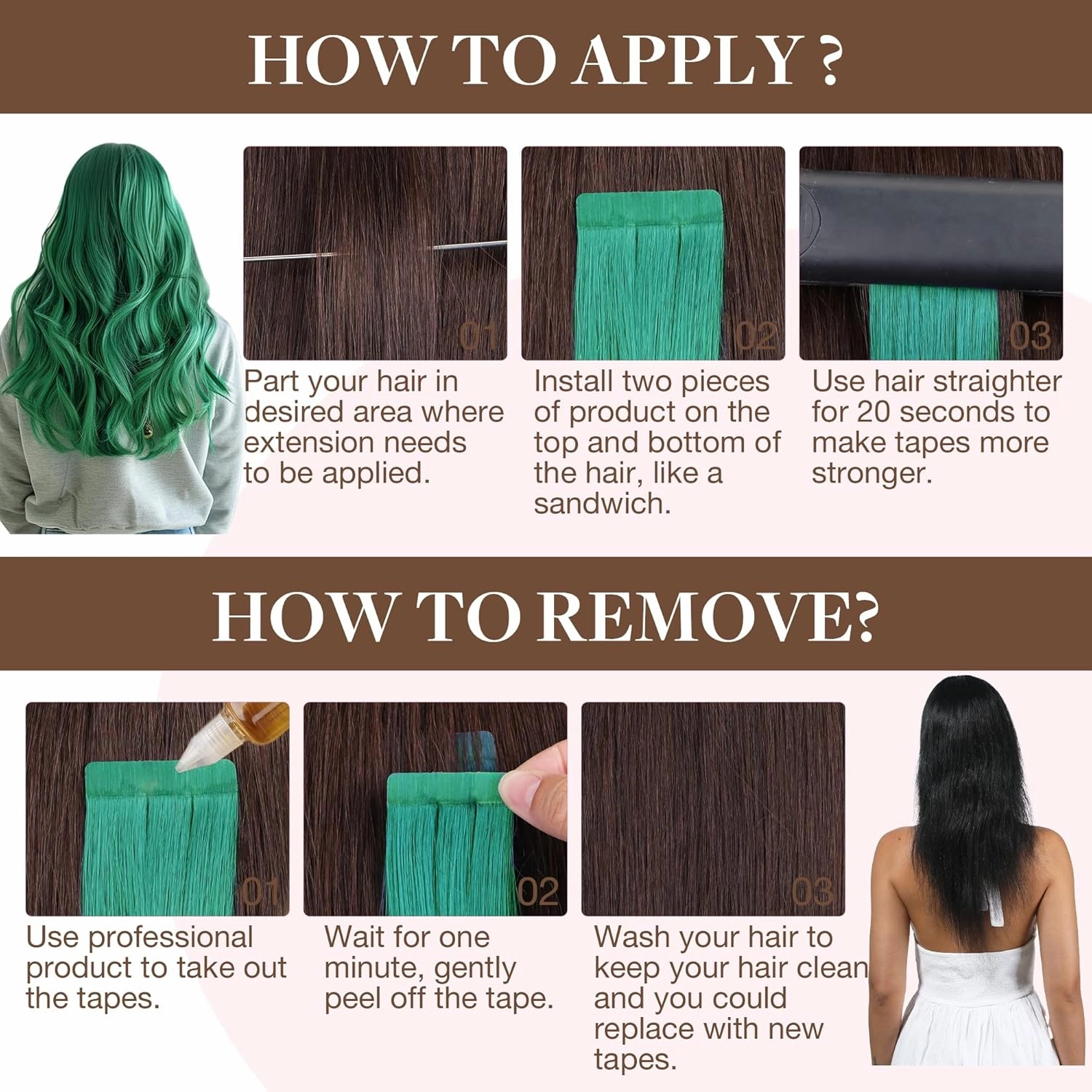 HOW TO APPLY ?

01

Part your hair in desired area where extension needs to be applied.

02

Install two pieces of product on the top and bottom of the hair, like a sandwich.

03

Use hair straighter for 20 seconds to make tapes more stronger.

HOW TO REMOVE?

01

Use professional product to take out the tapes.

02

Wait for one minute, gently peel off the tape.

03

Wash your hair to keep your hair clean and you could replace with new tapes.