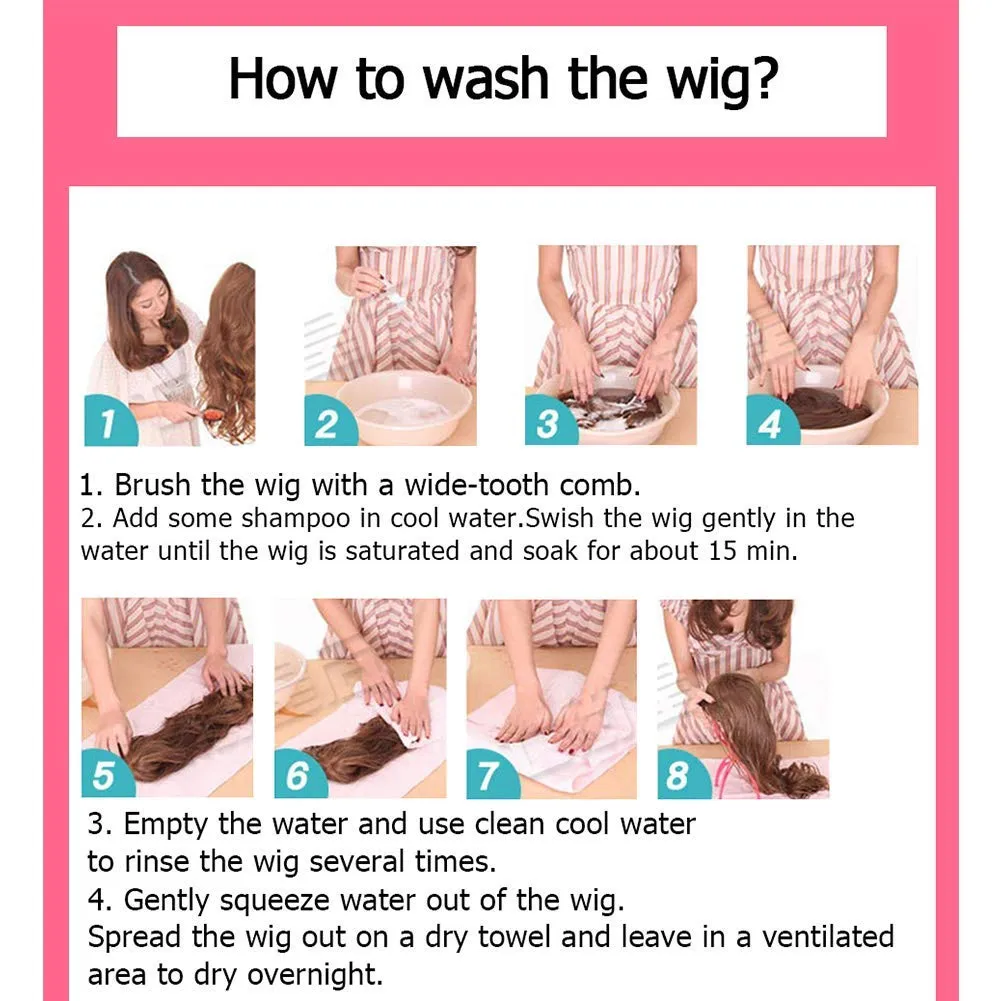 How to wash the wig?

1

2

3

4

1. Brush the wig with a wide-tooth comb.
2. Add some shampoo in cool water.Swish the wig gently in the water until the wig is saturated and soak for about 15 min.

5

6

7

8

3. Empty the water and use clean cool water to rinse the wig several times.
4. Gently squeeze water out of the wig.
Spread the wig out on a dry towel and leave in a ventilated area to dry overnight.